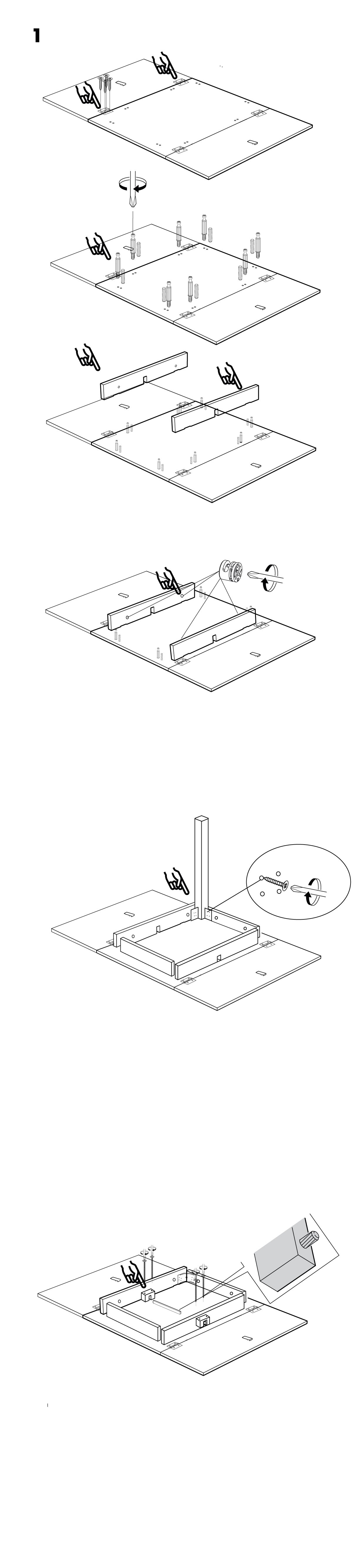 1